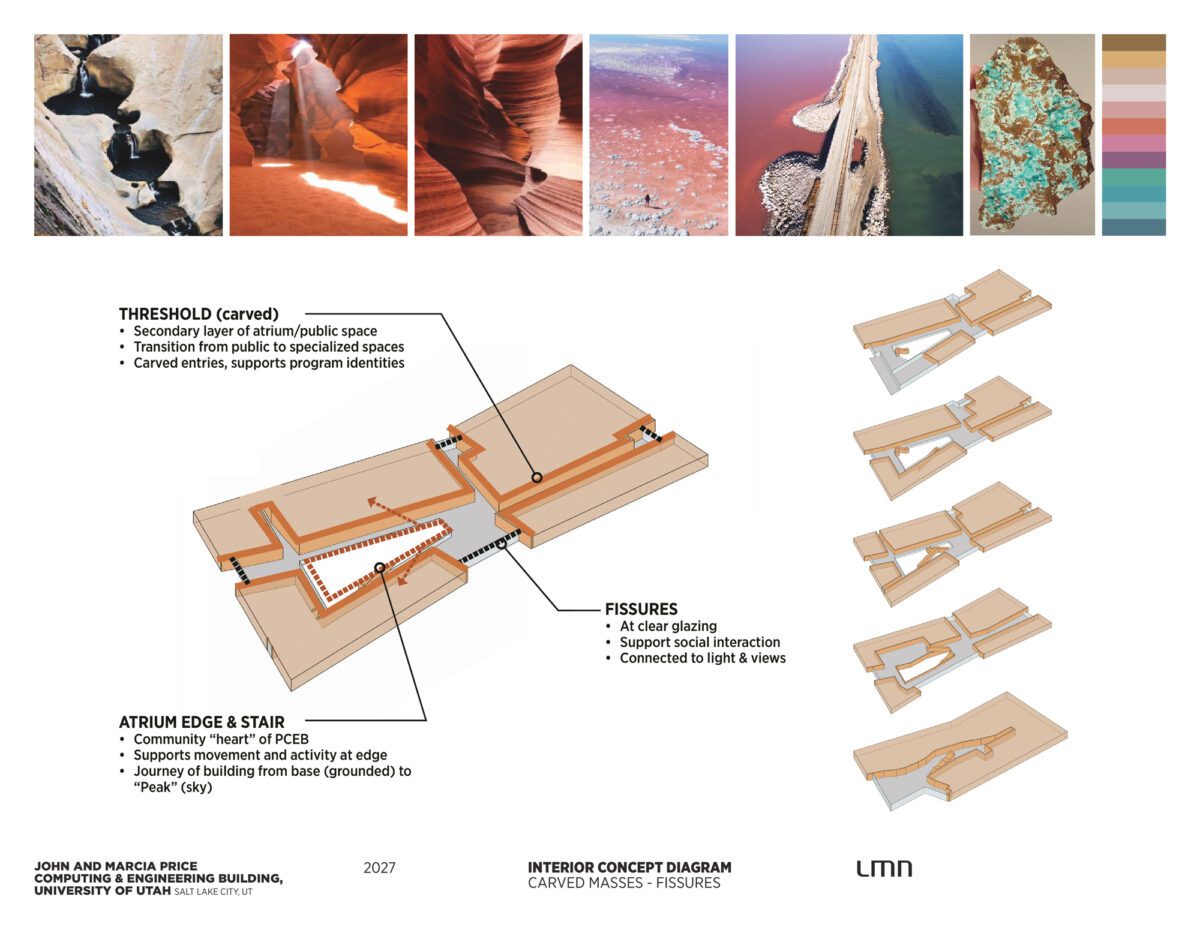 THRESHOLD (carved)
• Secondary layer of atrium/public space
• Transition from public to specialized spaces
• Carved entries, supports program identities

FISSURES
• At clear glazing
• Support social interaction
• Connected to light & views

ATRIUM EDGE & STAIR
• Community "heart" of PCEB
• Supports movement and activity at edge
• Journey of building from base (grounded) to "Peak" (sky)

JOHN AND MARCIA PRICE COMPUTING & ENGINEERING BUILDING, UNIVERSITY OF UTAH SALT LAKE CITY, UT

2027

INTERIOR CONCEPT DIAGRAM
CARVED MASSES - FISSURES

LMN